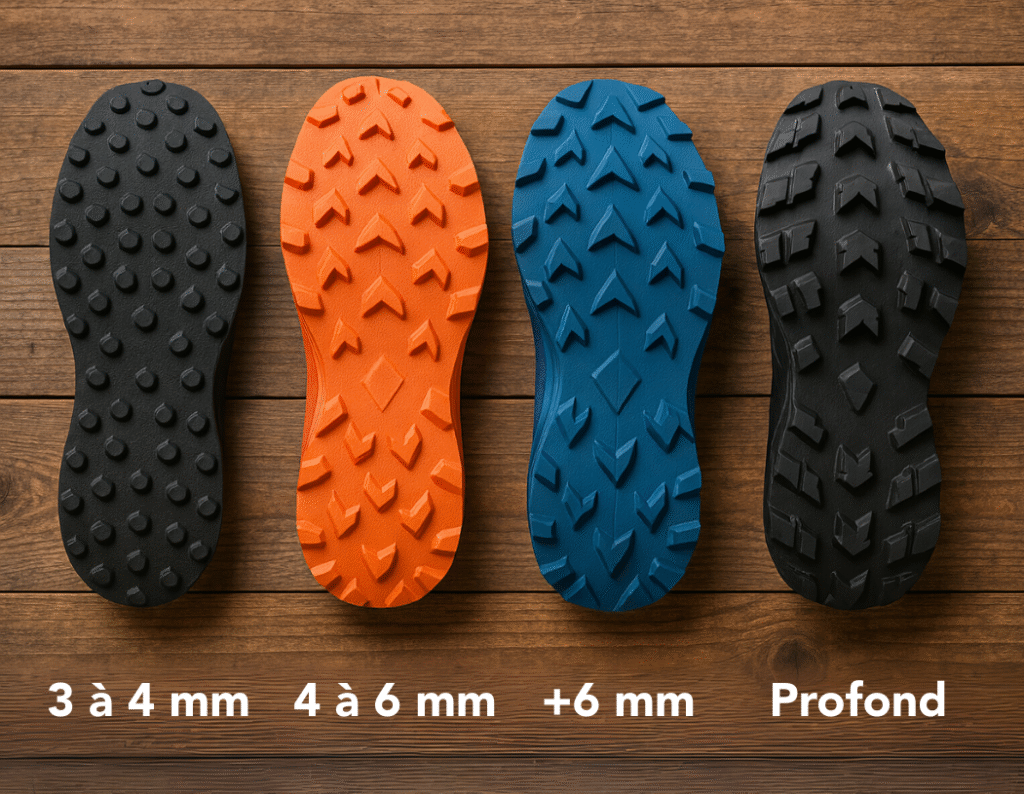 3 à 4 mm 4 à 6 mm +6 mm Profond